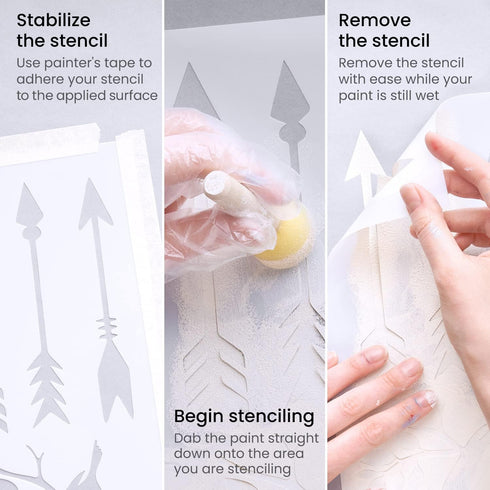 Stabilize the stencil
Use painter's tape to adhere your stencil to the applied surface

Begin stenciling
Dab the paint straight down onto the area you are stenciling

Remove the stencil
Remove the stencil with ease while your paint is still wet