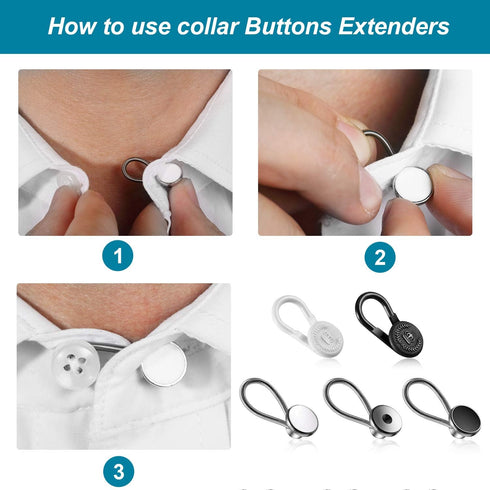 How to use collar Buttons Extenders

1

2

3