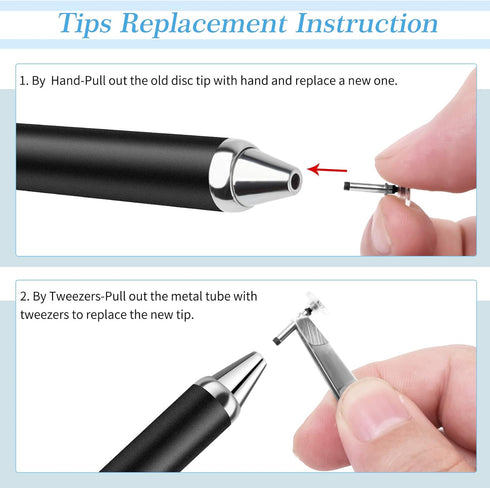 Tips Replacement Instruction

1. By Hand-Pull out the old disc tip with hand and replace a new one.

2. By Tweezers-Pull out the metal tube with tweezers to replace the new tip.