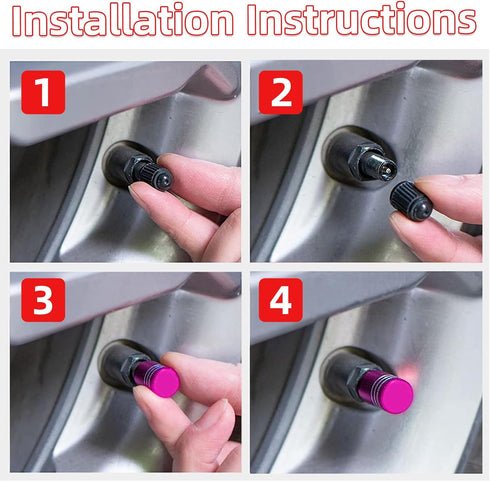 Installation Instructions

1

2

3

4