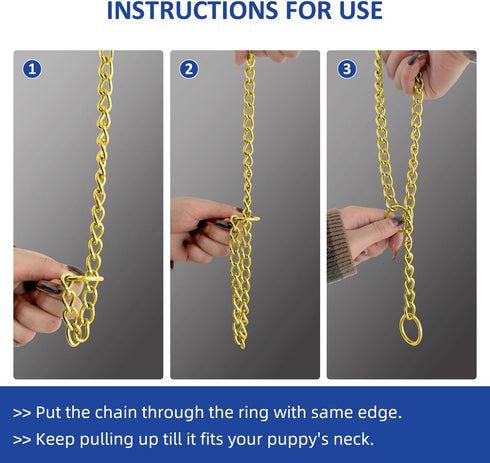 INSTRUCTIONS FOR USE

1

2

3

>> Put the chain through the ring with same edge.

>> Keep pulling up till it fits your puppy's neck.