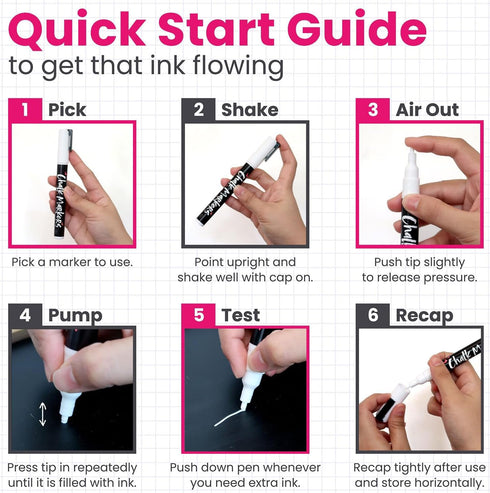 Quick Start Guide
to get that ink flowing

1 Pick

Chalk Markers

Pick a marker to use.

2 Shake

Chalk Markers

Point upright and shake well with cap on.

3 Air Out

Chalk

Push tip slightly to release pressure.

4 Pump

Press tip in repeatedly until it is filled with ink.

5 Test

Push down pen whenever you need extra ink.

6 Recap

Chalk M

Recap tightly after use and store horizontally.