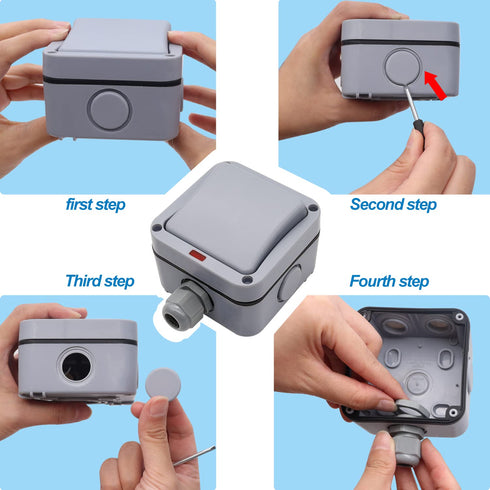 first step

Second step

Third step

Fourth step