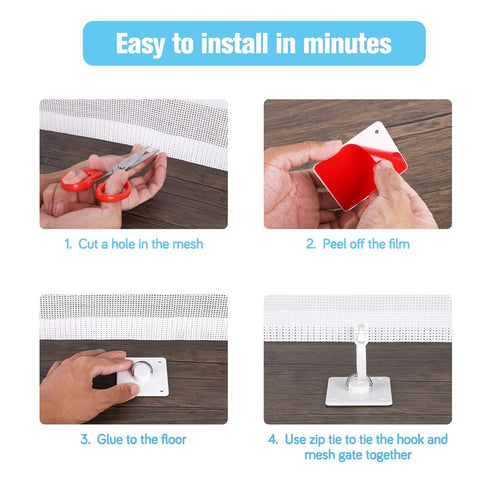 Easy to install in minutes

1. Cut a hole in the mesh

2. Peel off the film

3. Glue to the floor

4. Use zip tie to tie the hook and mesh gate together