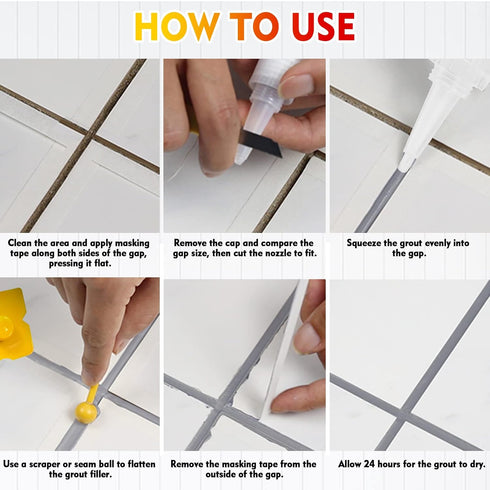 HOW TO USE

Clean the area and apply masking tape along both sides of the gap, pressing it flat.

Remove the cap and compare the gap size, then cut the nozzle to fit.

Squeeze the grout evenly into the gap.

Use a scraper or seam ball to flatten the grout filler.

Remove the masking tape from the outside of the gap.

Allow 24 hours for the grout to dry.