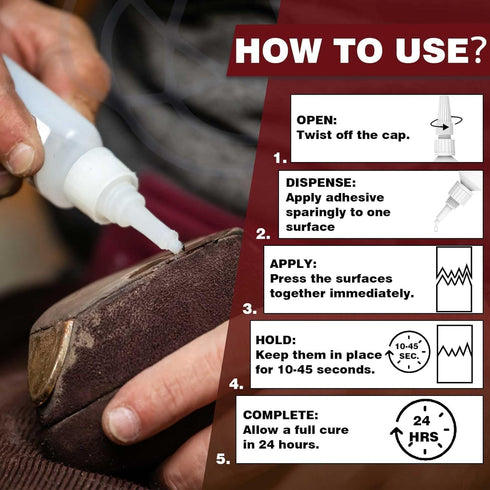 HOW TO USE?

1.
OPEN:
Twist off the cap.

2.
DISPENSE:
Apply adhesive sparingly to one surface

3.
APPLY:
Press the surfaces together immediately.

4.
HOLD:
Keep them in place for 10-45 seconds.
10-45 SEC.

5.
COMPLETE:
Allow a full cure in 24 hours.
24 HRS