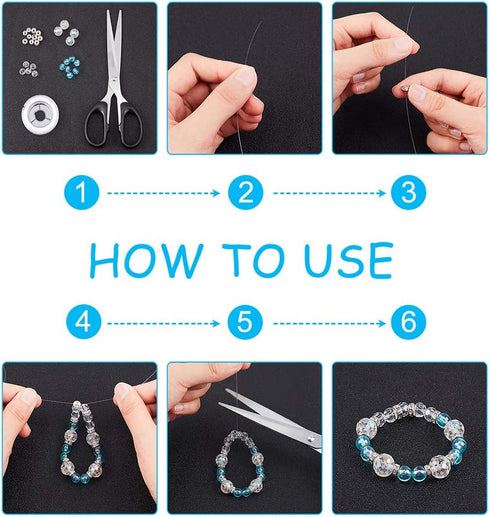 1 2 3

HOW TO USE

4 5 6