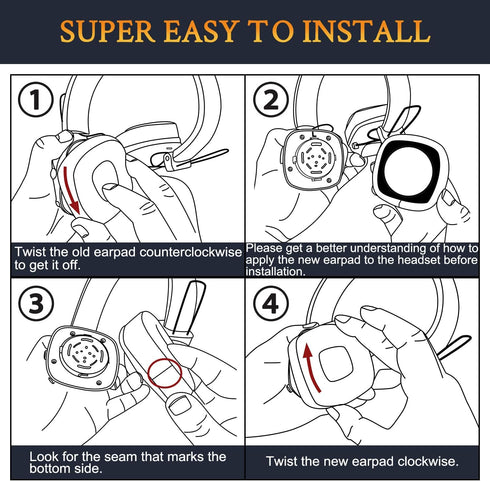 SUPER EASY TO INSTALL

1

Twist the old earpad counterclockwise to get it off.

2

Please get a better understanding of how to apply the new earpad to the headset before installation.

3

Look for the seam that marks the bottom side.

4

Twist the new earpad clockwise.