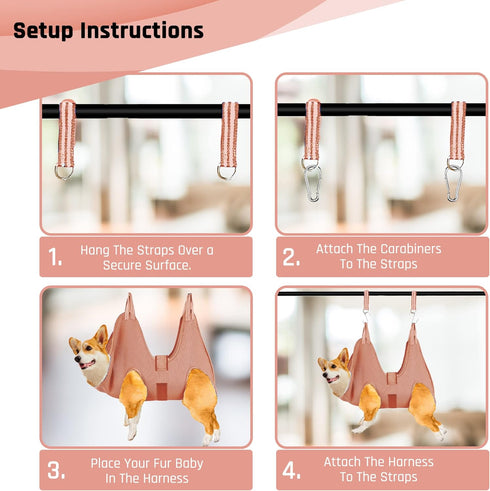 Setup Instructions

1. Hang The Straps Over a Secure Surface.

2. Attach The Carabiners To The Straps

3. Place Your Fur Baby In The Harness

4. Attach The Harness To The Straps