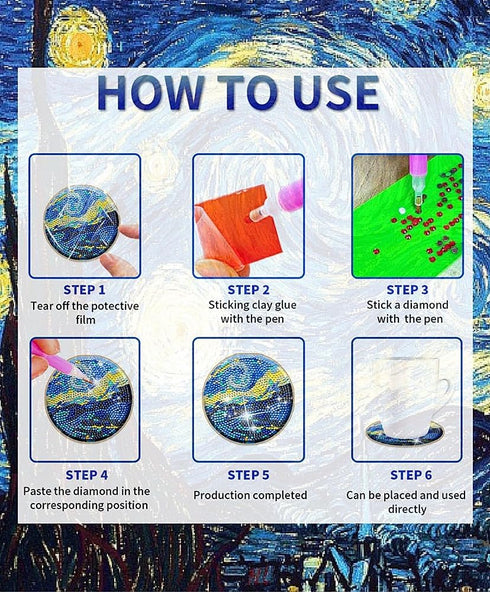 HOW TO USE

STEP 1
Tear off the potective film

STEP 2
Sticking clay glue with the pen

STEP 3
Stick a diamond with the pen

STEP 4
Paste the diamond in the corresponding position

STEP 5
Production completed

STEP 6
Can be placed and used directly