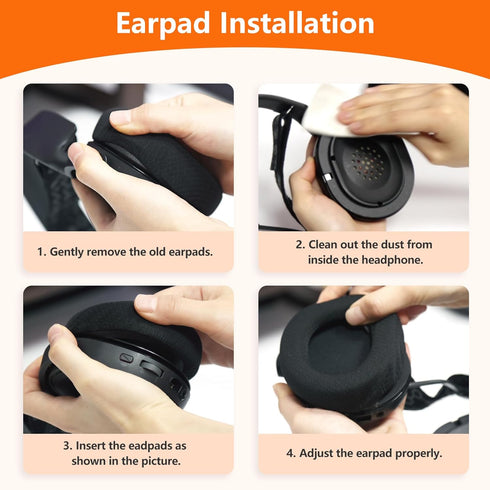 Earpad Installation

1. Gently remove the old earpads.

2. Clean out the dust from inside the headphone.

3. Insert the eadpads as shown in the picture.

4. Adjust the earpad properly.