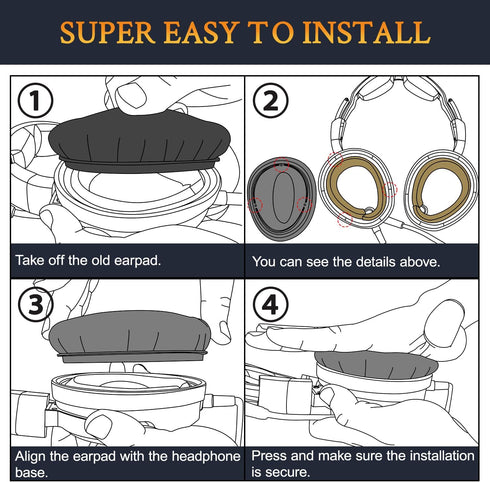 SUPER EASY TO INSTALL

1

Take off the old earpad.

2

You can see the details above.

3

Align the earpad with the headphone base.

4

Press and make sure the installation is secure.