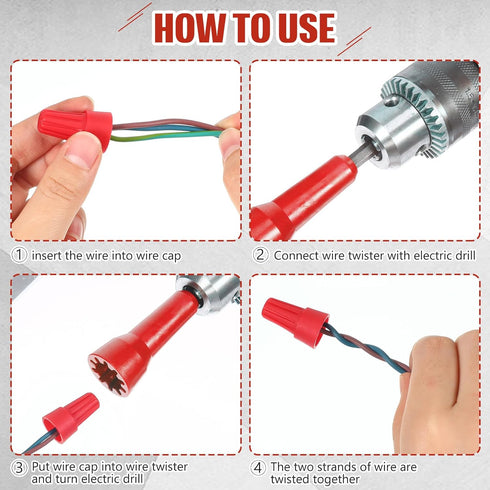 HOW TO USE

① insert the wire into wire cap

② Connect wire twister with electric drill

③ Put wire cap into wire twister and turn electric drill

④ The two strands of wire are twisted together