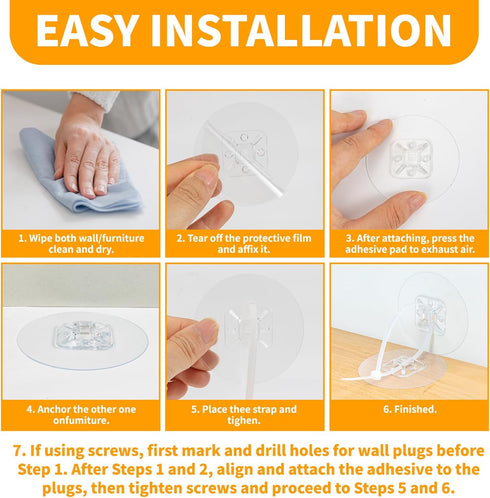 EASY INSTALLATION

1. Wipe both wall/furniture clean and dry.

2. Tear off the protective film and affix it.

3. After attaching, press the adhesive pad to exhaust air.

4. Anchor the other one onfumiture.

5. Place thee strap and tighen.

6. Finished.

7. If using screws, first mark and drill holes for wall plugs before Step 1. After Steps 1 and 2, align and attach the adhesive to the plugs, then tighten screws and proceed to Steps 5 and 6.