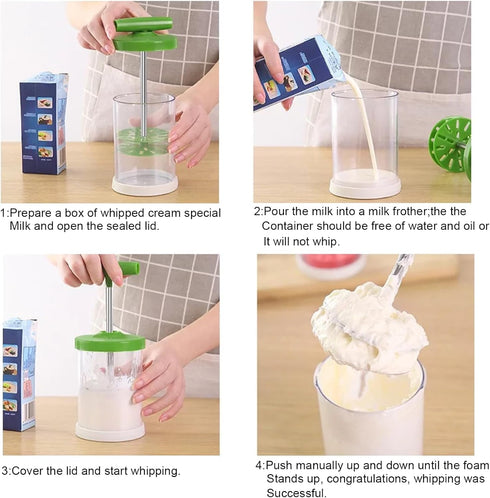 1:Prepare a box of whipped cream special Milk and open the sealed lid.

2:Pour the milk into a milk frother;the the Container should be free of water and oil or It will not whip.

3:Cover the lid and start whipping.

4:Push manually up and down until the foam Stands up, congratulations, whipping was Successful.