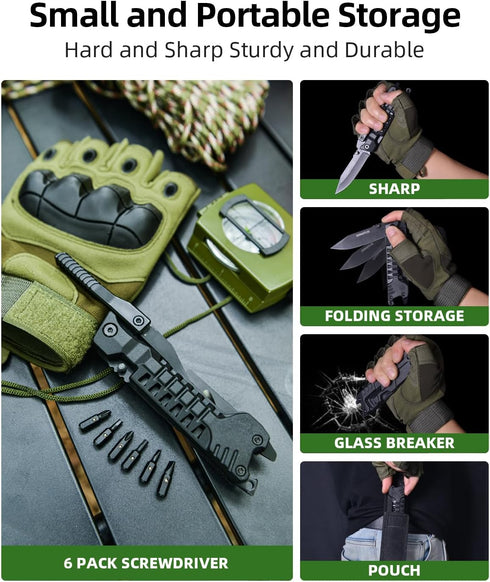 Small and Portable Storage
Hard and Sharp Sturdy and Durable

6 PACK SCREWDRIVER

SHARP

FOLDING STORAGE

GLASS BREAKER

POUCH