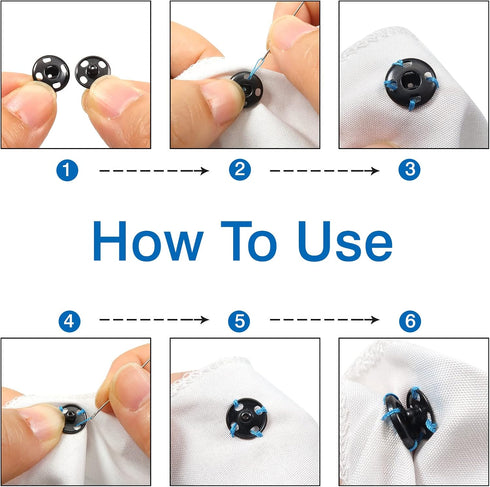 1 2 3

How To Use

4 5 6