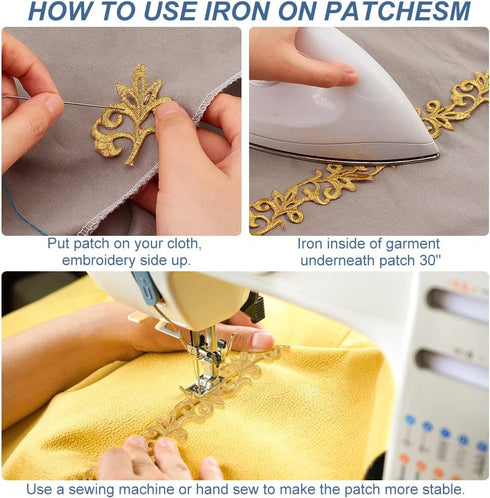 HOW TO USE IRON ON PATCHESM

Put patch on your cloth, embroidery side up.

Iron inside of garment underneath patch 30''

Use a sewing machine or hand sew to make the patch more stable.