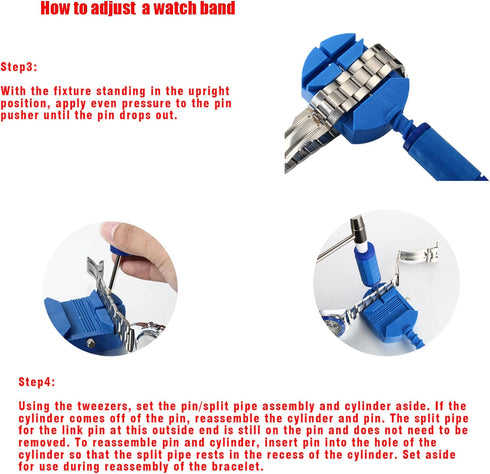 How to adjust a watch band

Step3:

With the fixture standing in the upright position, apply even pressure to the pin pusher until the pin drops out.

Step4:

Using the tweezers, set the pin/split pipe assembly and cylinder aside. If the cylinder comes off of the pin, reassemble the cylinder and pin. The split pipe for the link pin at this outside end is still on the pin and does not need to be removed. To reassemble pin and cylinder, insert pin into the hole of the cylinder so that the split pipe rests in the recess of the cylinder. Set aside for use during reassembly of the bracelet.