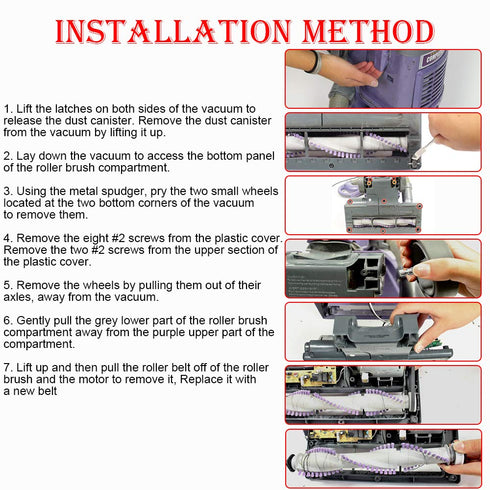 INSTALLATION METHOD

1. Lift the latches on both sides of the vacuum to release the dust canister. Remove the dust canister from the vacuum by lifting it up.

2. Lay down the vacuum to access the bottom panel of the roller brush compartment.

3. Using the metal spudger, pry the two small wheels located at the two bottom corners of the vacuum to remove them.

4. Remove the eight #2 screws from the plastic cover. Remove the two #2 screws from the upper section of the plastic cover.

5. Remove the wheels by pulling them out of their axles, away from the vacuum.

6. Gently pull the grey lower part of the roller brush compartment away from the purple upper part of the compartment.

7. Lift up and then pull the roller belt off of the roller brush and the motor to remove it, Replace it with a new belt