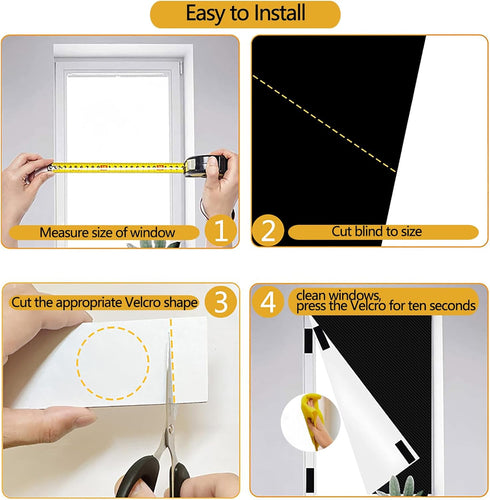 Easy to Install

Measure size of window 1

2 Cut blind to size

Cut the appropriate Velcro shape 3

4 clean windows, press the Velcro for ten seconds