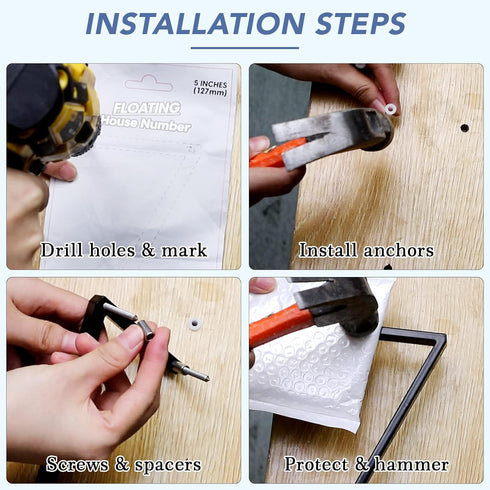 INSTALLATION STEPS

5 INCHES
(127mm)

FLOATING
House Number

Drill holes & mark

Install anchors

Screws & spacers

Protect & hammer