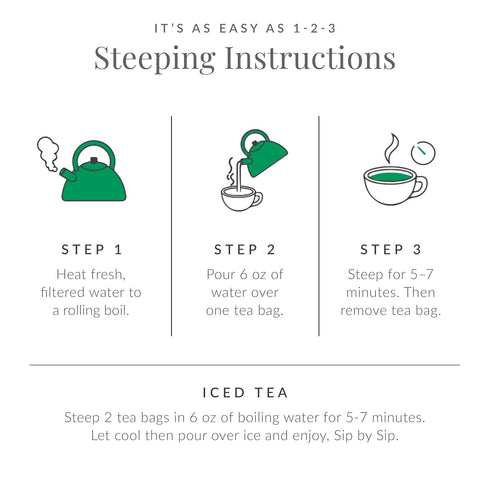 IT'S AS EASY AS 1-2-3

Steeping Instructions

STEP 1

Heat fresh, filtered water to a rolling boil.

STEP 2

Pour 6 oz of water over one tea bag.

STEP 3

Steep for 5-7 minutes. Then remove tea bag.

ICED TEA

Steep 2 tea bags in 6 oz of boiling water for 5-7 minutes. Let cool then pour over ice and enjoy, Sip by Sip.