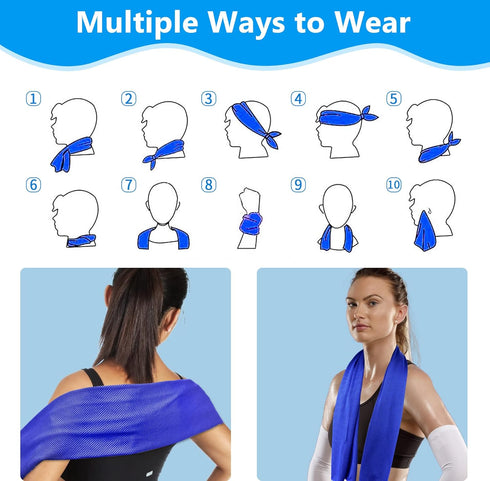 Multiple Ways to Wear

1 2 3 4 5

6 7 8 9 10