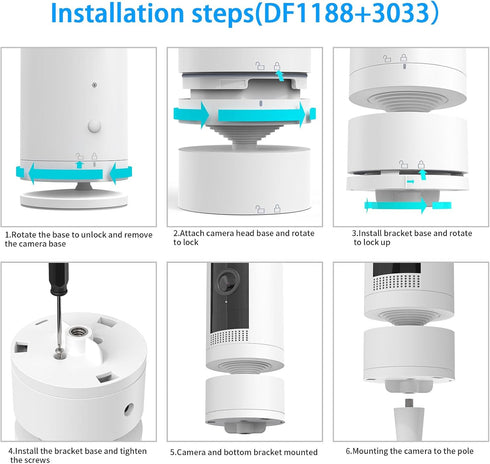 Installation steps(DF1188+3033)

1.Rotate the base to unlock and remove the camera base

2.Attach camera head base and rotate to lock

3.Install bracket base and rotate to lock up

4.Install the bracket base and tighten the screws

5.Camera and bottom bracket mounted

6.Mounting the camera to the pole