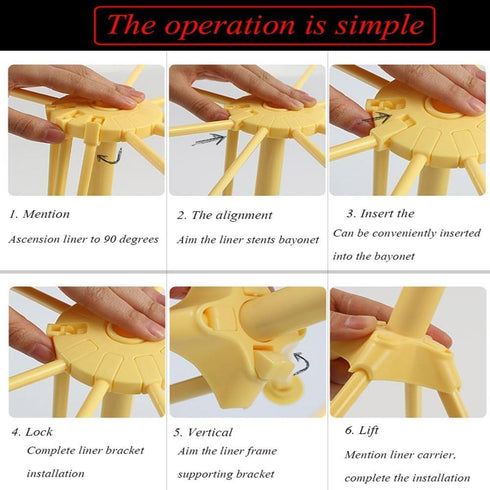 The operation is simple

1. Mention
Ascension liner to 90 degrees

2. The alignment
Aim the liner stents bayonet

3. Insert the
Can be conveniently inserted into the bayonet

4. Lock
Complete liner bracket installation

5. Vertical
Aim the liner frame supporting bracket

6. Lift
Mention liner carrier, complete the installation