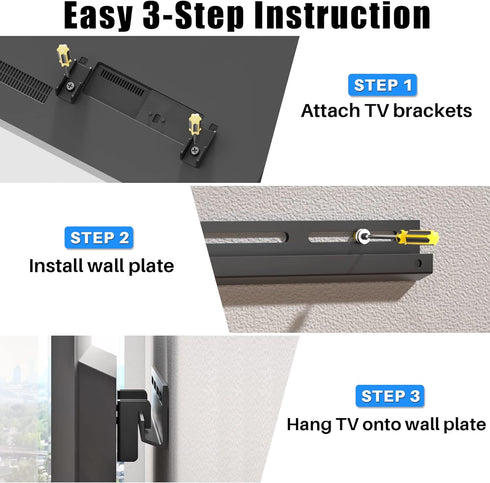 Easy 3-Step Instruction

STEP 1
Attach TV brackets

STEP 2
Install wall plate

STEP 3
Hang TV onto wall plate