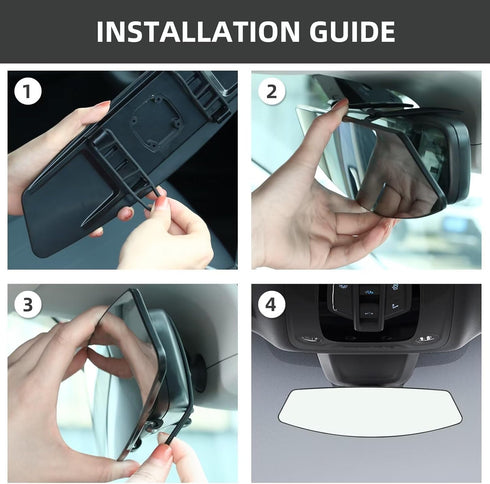 INSTALLATION GUIDE

1

2

3

4