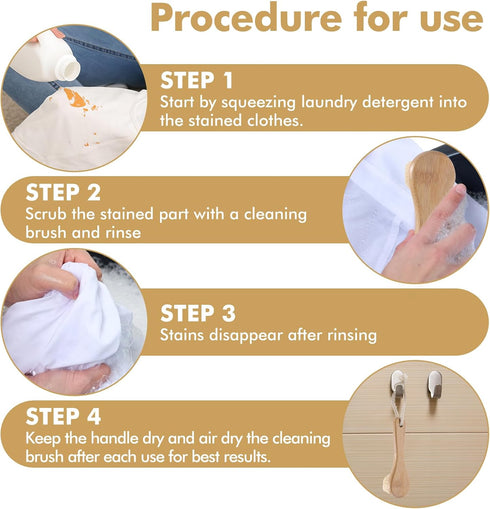 Procedure for use

STEP 1
Start by squeezing laundry detergent into the stained clothes.

STEP 2
Scrub the stained part with a cleaning brush and rinse

STEP 3
Stains disappear after rinsing

STEP 4
Keep the handle dry and air dry the cleaning brush after each use for best results.