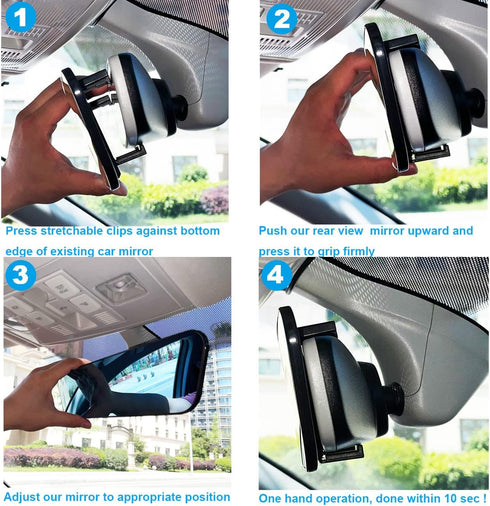 1

Press stretchable clips against bottom edge of existing car mirror

2

Push our rear view  mirror upward and press it to grip firmly

3

Adjust our mirror to appropriate position

4

One hand operation, done within 10 sec !