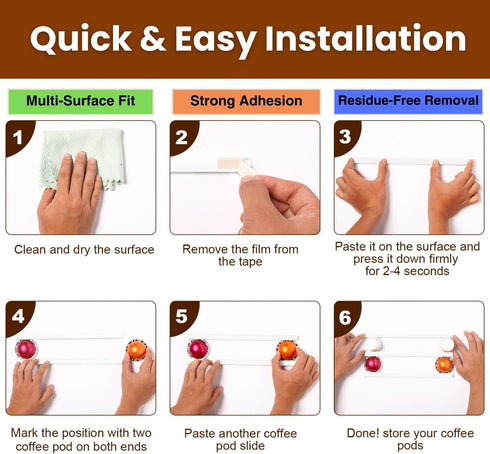 Quick & Easy Installation

Multi-Surface Fit

Strong Adhesion

Residue-Free Removal

1

Clean and dry the surface

2

Remove the film from the tape

3

Paste it on the surface and press it down firmly for 2-4 seconds

4

Mark the position with two coffee pod on both ends

5

Paste another coffee pod slide

6

Done! store your coffee pods