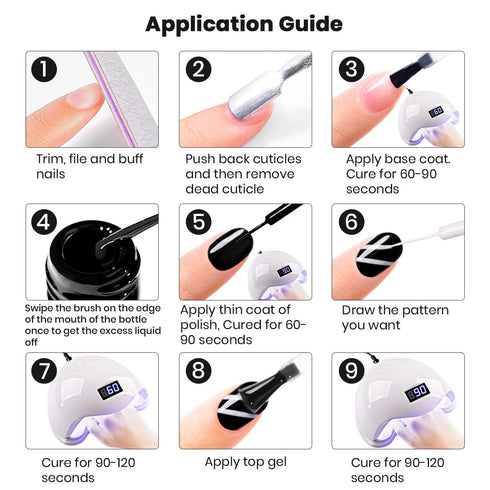 Application Guide

1

Trim, file and buff nails

2

Push back cuticles and then remove dead cuticle

3

60

Apply base coat. Cure for 60-90 seconds

4

Swipe the brush on the edge of the mouth of the bottle once to get the excess liquid off

5

90

Apply thin coat of polish, Cured for 60-90 seconds

6

Draw the pattern you want

7

60

Cure for 90-120 seconds

8

Apply top gel

9

90

Cure for 90-120 seconds