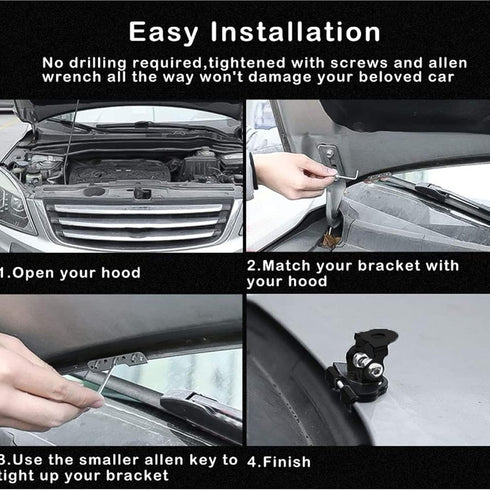 Easy Installation

No drilling required,tightened with screws and allen wrench all the way won't damage your beloved car

1.Open your hood

2.Match your bracket with your hood

3.Use the smaller allen key to tight up your bracket

4.Finish