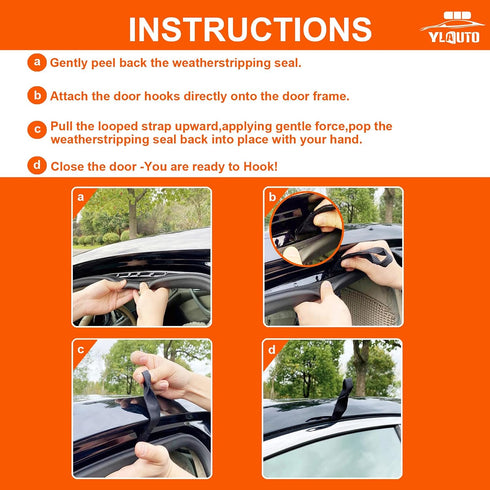 INSTRUCTIONS

YLAUTO

a Gently peel back the weatherstripping seal.

b Attach the door hooks directly onto the door frame.

c Pull the looped strap upward,applying gentle force,pop the weatherstripping seal back into place with your hand.

d Close the door -You are ready to Hook!

a

b

c

d