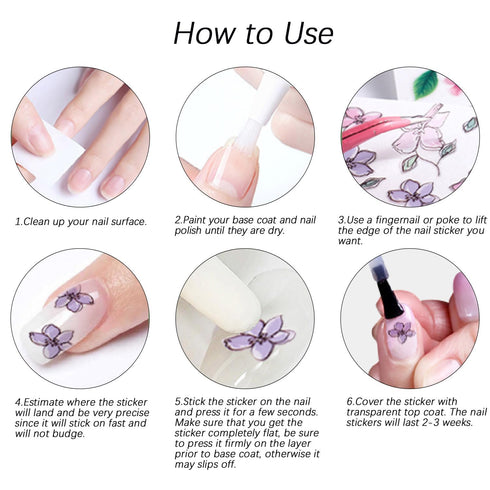 How to Use

1.Clean up your nail surface.

2.Paint your base coat and nail polish until they are dry.

3.Use a fingernail or poke to lift the edge of the nail sticker you want.

4.Estimate where the sticker will land and be very precise since it will stick on fast and will not budge.

5.Stick the sticker on the nail and press it for a few seconds. Make sure that you get the sticker completely flat, be sure to press it firmly on the layer prior to base coat, otherwise it may slips off.

6.Cover the sticker with transparent top coat. The nail stickers will last 2-3 weeks.