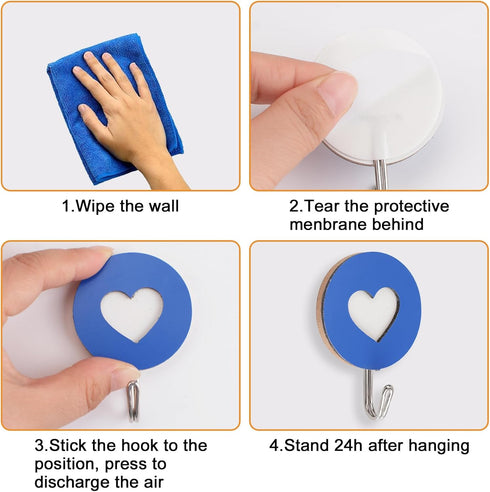 1.Wipe the wall

2.Tear the protective menbrane behind

3.Stick the hook to the position, press to discharge the air

4.Stand 24h after hanging