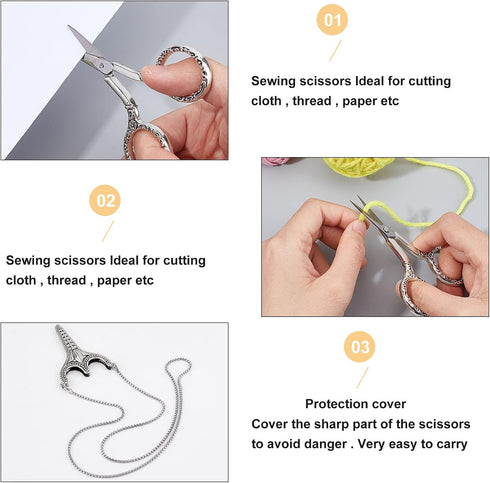 01

Sewing scissors Ideal for cutting cloth , thread , paper etc

02

Sewing scissors Ideal for cutting cloth , thread , paper etc

03

Protection cover
Cover the sharp part of the scissors to avoid danger . Very easy to carry