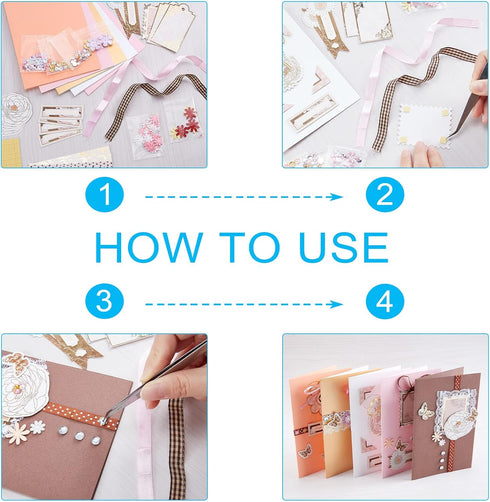 1

2

HOW TO USE

3

4