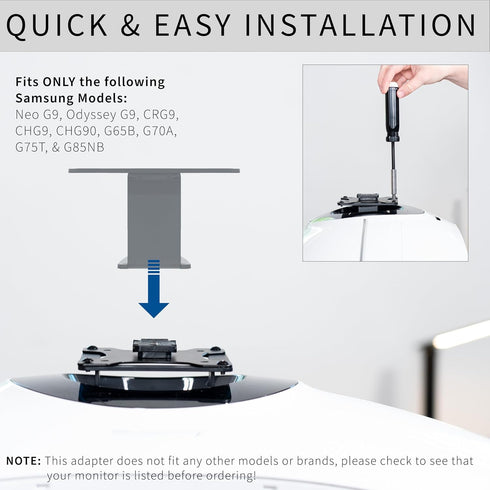 QUICK & EASY INSTALLATION

Fits ONLY the following Samsung Models:
Neo G9, Odyssey G9, CRG9, CHG9, CHG90, G65B, G70A, G75T, & G85NB

NOTE: This adapter does not fit any other models or brands, please check to see that your monitor is listed before ordering!