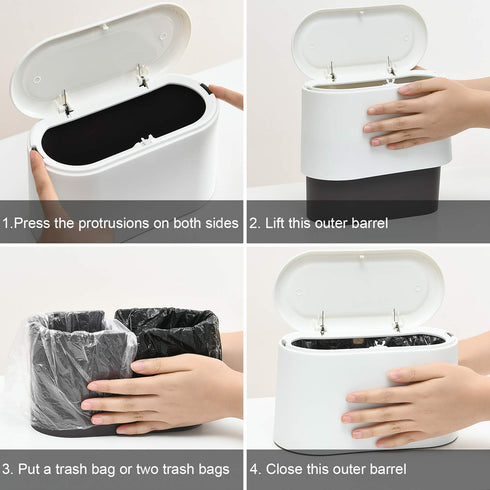 1.Press the protrusions on both sides

2. Lift this outer barrel

3. Put a trash bag or two trash bags

4. Close this outer barrel