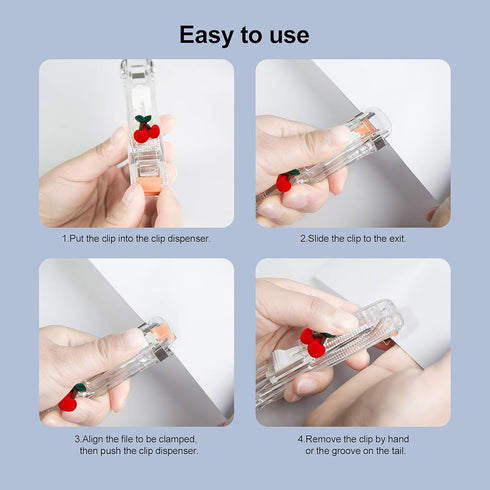 Easy to use

1.Put the clip into the clip dispenser.

2.Slide the clip to the exit.

3.Align the file to be clamped, then push the clip dispenser.

4.Remove the clip by hand or the groove on the tail.