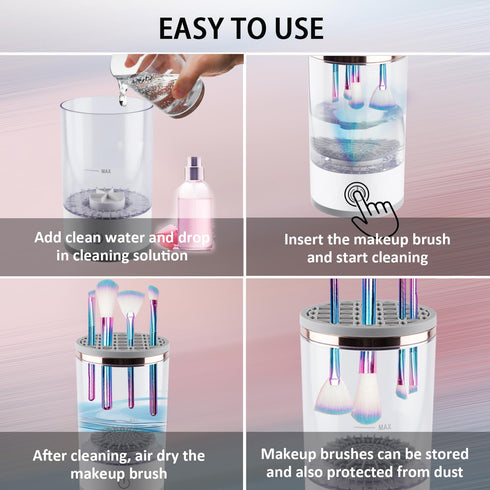 EASY TO USE

MAX

Add clean water and drop in cleaning solution

Insert the makeup brush and start cleaning

After cleaning, air dry the makeup brush

MAX

Makeup brushes can be stored and also protected from dust