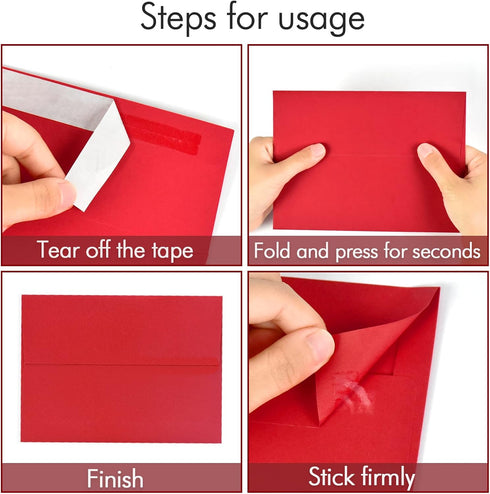 Steps for usage

Tear off the tape

Fold and press for seconds

Finish

Stick firmly