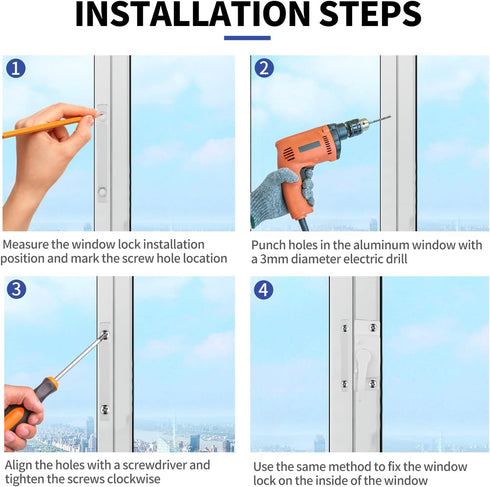 INSTALLATION STEPS

1

Measure the window lock installation position and mark the screw hole location

2

Punch holes in the aluminum window with a 3mm diameter electric drill

3

Align the holes with a screwdriver and tighten the screws clockwise

4

Use the same method to fix the window lock on the inside of the window