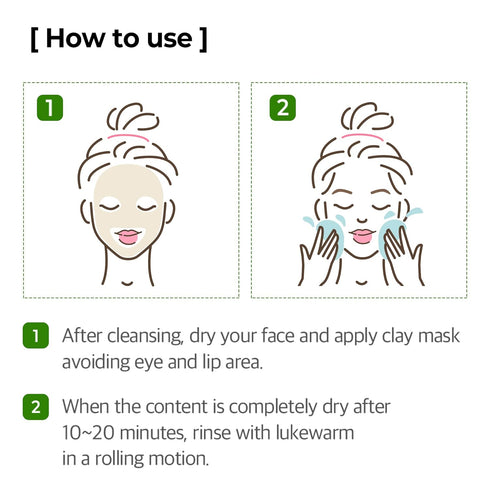 [ How to use ]

1

2

1 After cleansing, dry your face and apply clay mask avoiding eye and lip area.

2 When the content is completely dry after 10~20 minutes, rinse with lukewarm in a rolling motion.