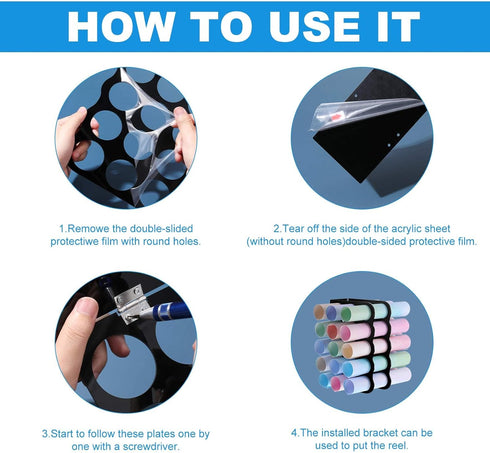 HOW TO USE IT

1.Remowe the double-slided protectiwe film with round holes.

2.Tear off the side of the acrylic sheet (without round holes)double-sided protective film.

3.Start to follow these plates one by one with a screwdriver.

4.The installed bracket can be used to put the reel.